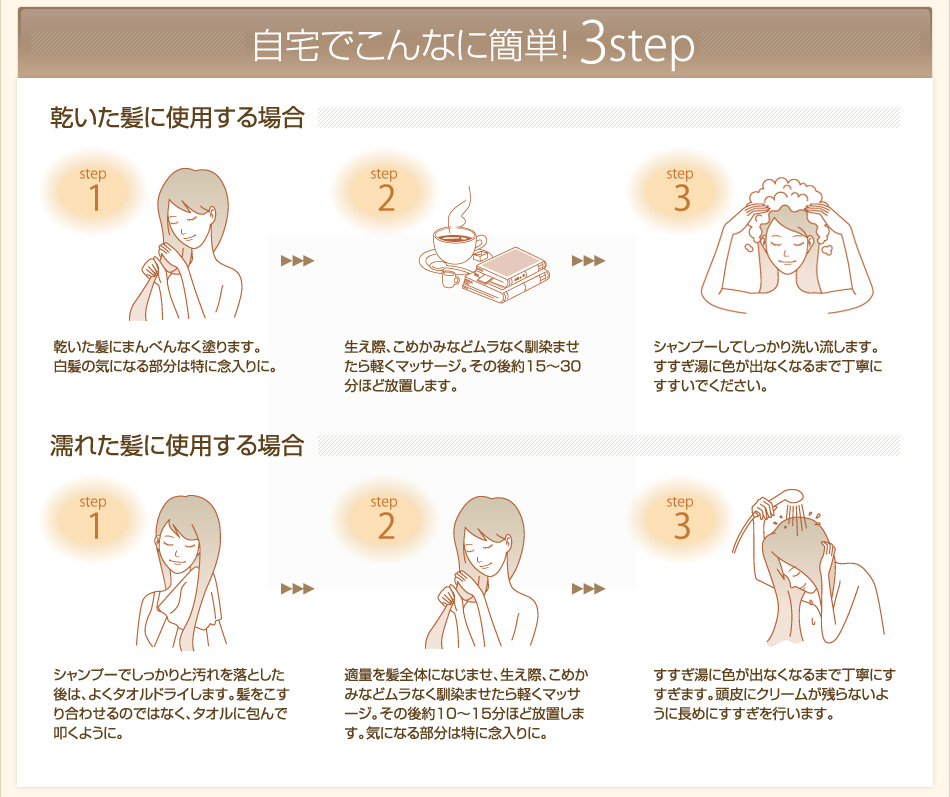 自宅でこんなに簡単! 3step

乾いた髪に使用する場合

step
1

乾いた髪にまんべんなく塗ります。白髪の気になる部分は特に念入りに。

step
2

生え際、こめかみなどムラなく馴染ませたら軽くマッサージ。その後約15～30分ほど放置します。

step
3

シャンプーしてしっかり洗い流します。すすぎ湯に色が出なくなるまで丁寧にすすいでください。

濡れた髪に使用する場合

step
1

シャンプーでしっかりと汚れを落とした後は、よくタオルドライします。髪をこすり合わせるのではなく、タオルに包んで叩くように。

step
2

適量を髪全体になじませ、生え際、こめかみなどムラなく馴染ませたら軽くマッサージ。その後約10～15分ほど放置します。気になる部分は特に念入りに。

step
3

すすぎ湯に色が出なくなるまで丁寧にすすぎます。頭皮にクリームが残らないように長めにすすぎを行います。